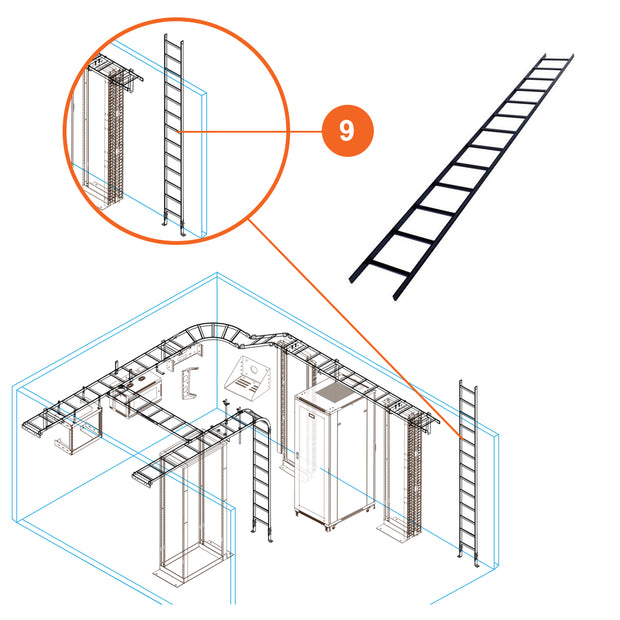 9