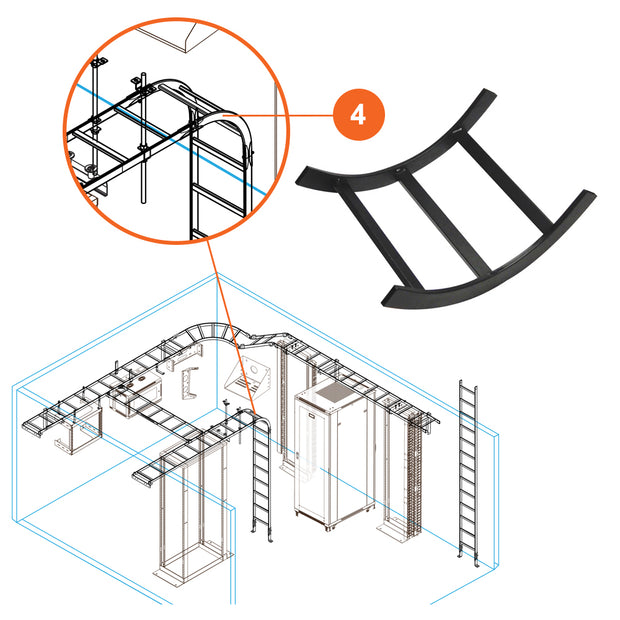 4