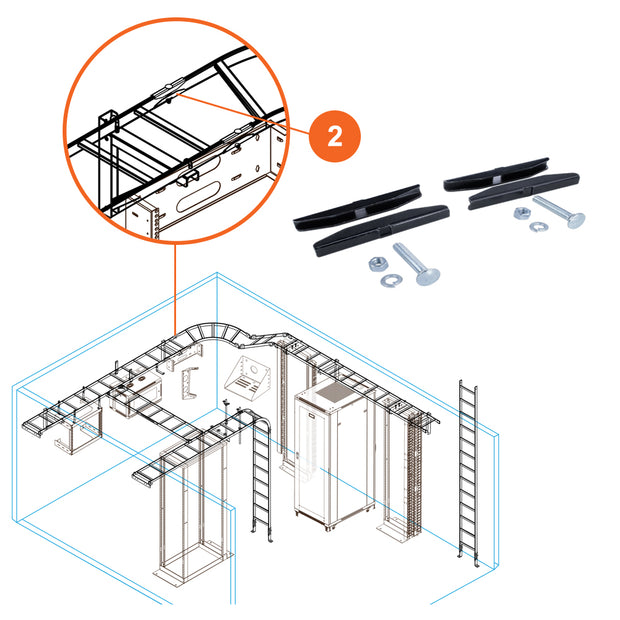 2