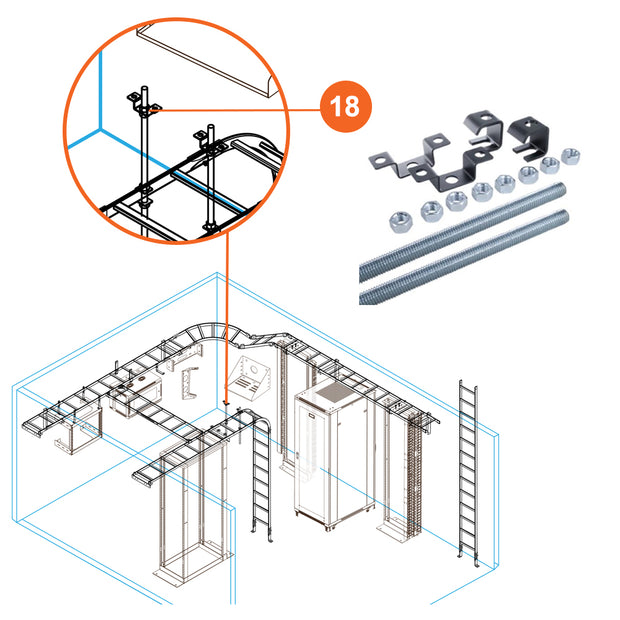 18